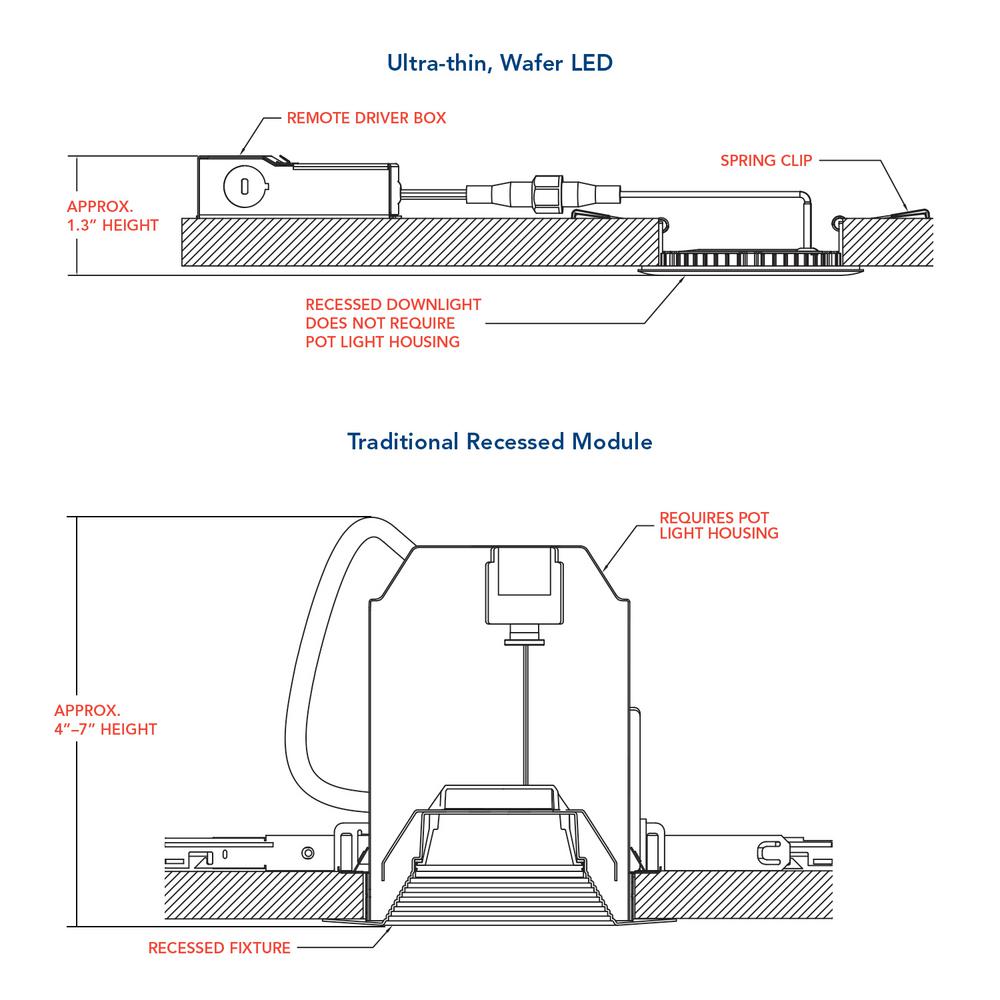 Ultra-thin, Wafer LED

REMOTE DRIVER BOX

SPRING CLIP

APPROX.
1.3" HEIGHT

RECESSED DOWNLIGHT
DOES NOT REQUIRE
POT LIGHT HOUSING

Traditional Recessed Module

REQUIRES POT
LIGHT HOUSING

APPROX.
4"–7" HEIGHT

RECESSED FIXTURE