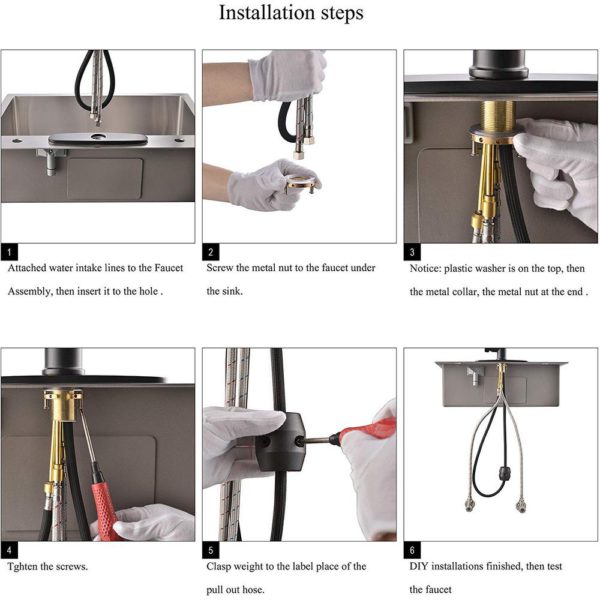 Installation steps

1
Attached water intake lines to the Faucet Assembly, then insert it to the hole .

2
Screw the metal nut to the faucet under the sink.

3
Notice: plastic washer is on the top, then the metal collar, the metal nut at the end .

4
Tghten the screws.

5
Clasp weight to the label place of the pull out hose.

6
DIY installations finished, then test the faucet