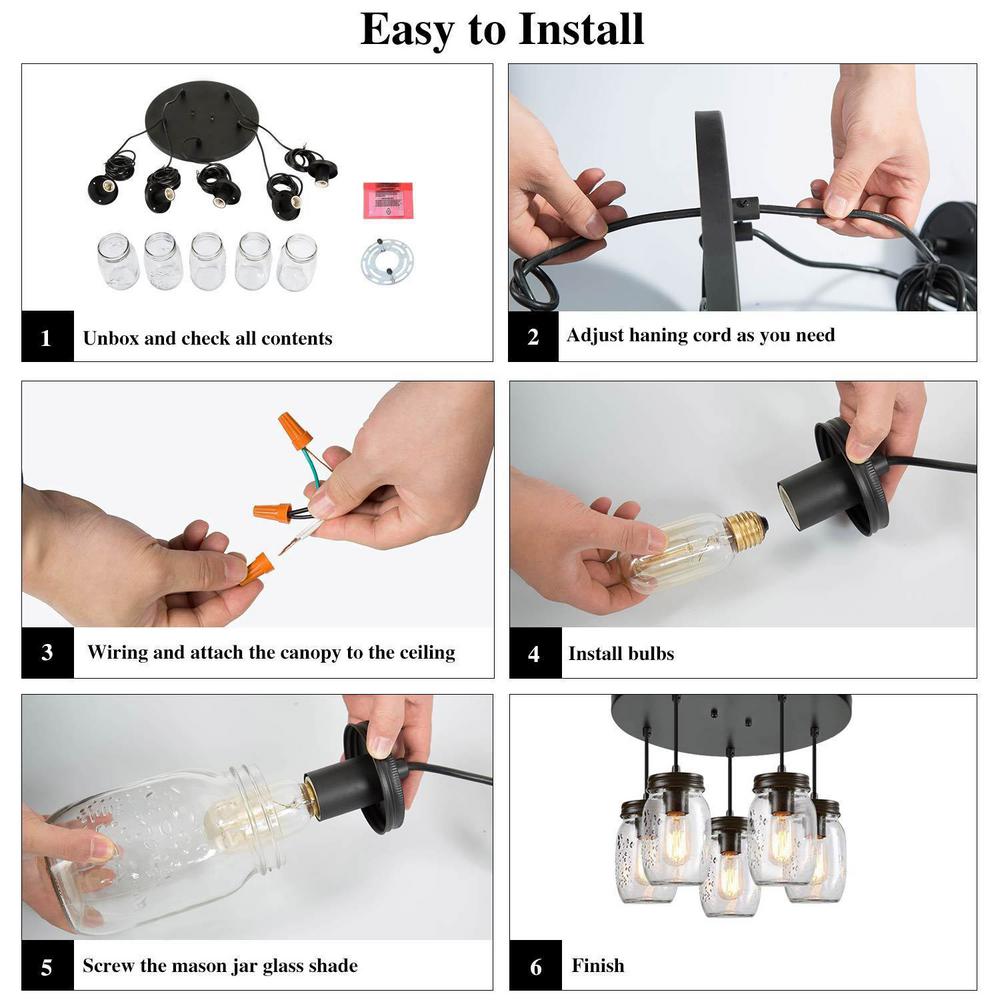 Easy to Install

1 Unbox and check all contents

2 Adjust haning cord as you need

3 Wiring and attach the canopy to the ceiling

4 Install bulbs

5 Screw the mason jar glass shade

6 Finish